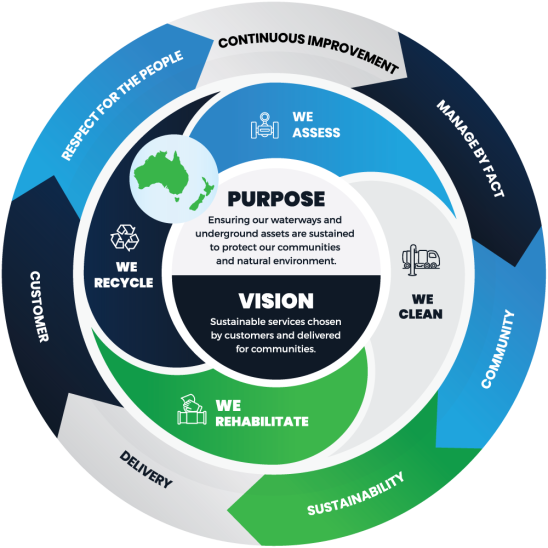 CONTINUOUS IMPROVEMENT

MANAGE BY FACT

COMMUNITY

SUSTAINABILITY

DELIVERY

CUSTOMER

RESPECT FOR THE PEOPLE

WE ASSESS

WE CLEAN

WE REHABILITATE

WE RECYCLE

PURPOSE

Ensuring our waterways and underground assets are sustained to protect our communities and natural environment.

VISION

Sustainable services chosen by customers and delivered for communities.